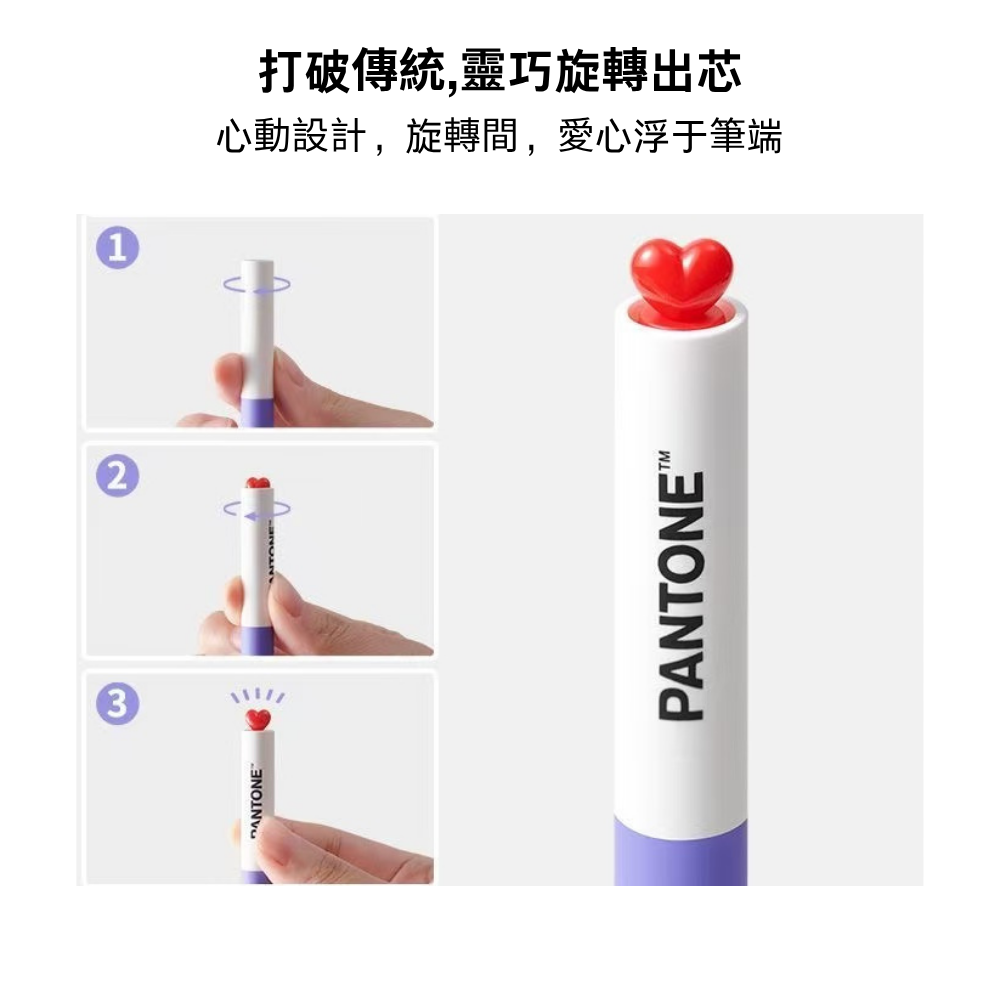 打破傳統,靈巧旋轉出芯

心動設計，旋轉間，愛心浮于筆端

1

2

PANTONE™

3

PANTONE™

PANTONE™